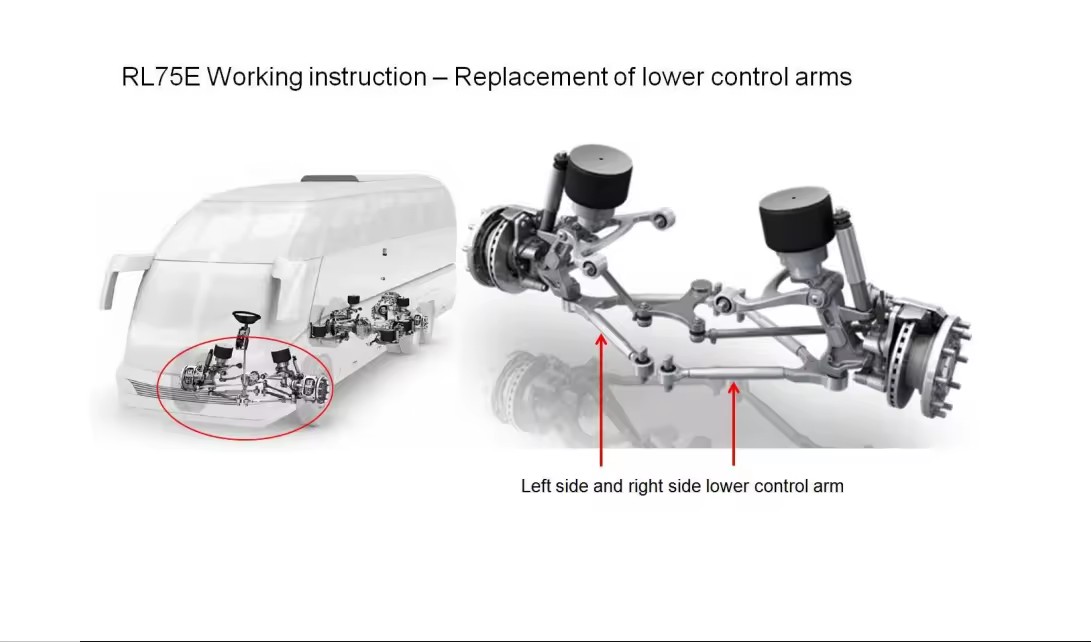 RL75E Working instruction – Replacement of lower control arms

Left side and right side lower control arm