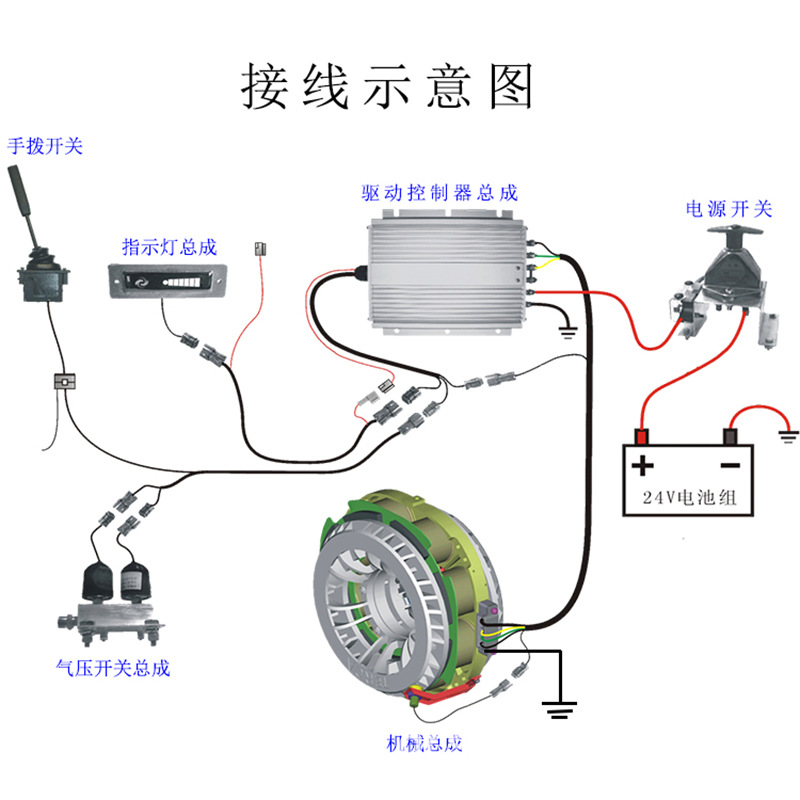 接线示意图

手拨开关

指示灯总成

驱动控制器总成

电源开关

+ −

24V电池组

气压开关总成

机械总成